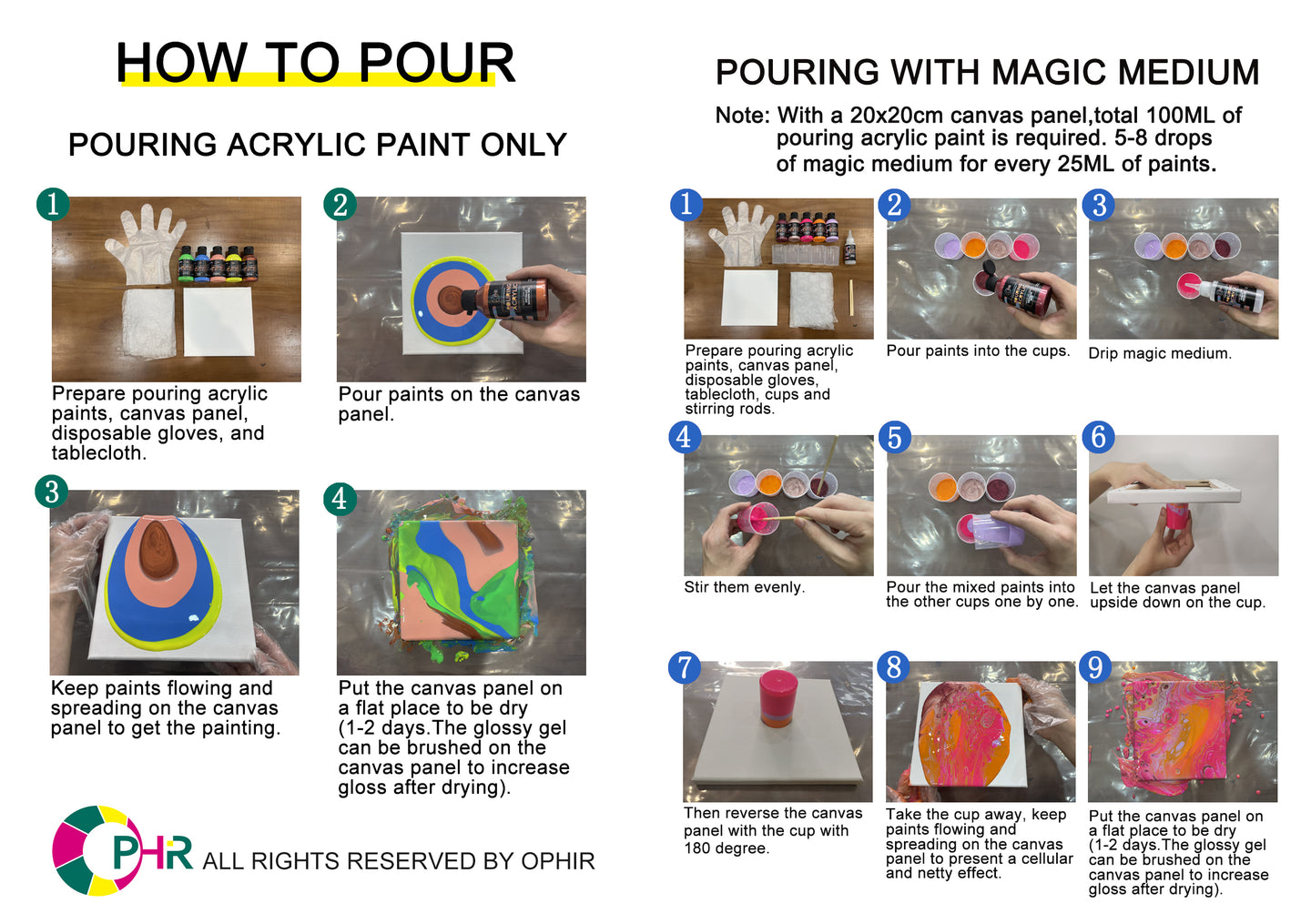 HOW TO POUR

POURING ACRYLIC PAINT ONLY

1
Prepare pouring acrylic paints, canvas panel, disposable gloves, and tablecloth.

2
Pour paints on the canvas panel.

3
Keep paints flowing and spreading on the canvas panel to get the painting.

4
Put the canvas panel on a flat place to be dry (1-2 days.The glossy gel can be brushed on the canvas panel to increase gloss after drying).

OPHIR ALL RIGHTS RESERVED BY OPHIR

POURING WITH MAGIC MEDIUM

Note: With a 20x20cm canvas panel,total 100ML of pouring acrylic paint is required. 5-8 drops of magic medium for every 25ML of paints.

1
Prepare pouring acrylic paints, canvas panel, disposable gloves, tablecloth, cups and stirring rods.

2
Pour paints into the cups.

3
Drip magic medium.

4
Stir them evenly.

5
Pour the mixed paints into the other cups one by one.

6
Let the canvas panel upside down on the cup.

7
Then reverse the canvas panel with the cup with 180 degree.

8
Take the cup away, keep paints flowing and spreading on the canvas panel to present a cellular and netty effect.

9
Put the canvas panel on a flat place to be dry (1-2 days.The glossy gel can be brushed on the canvas panel to increase gloss after drying).