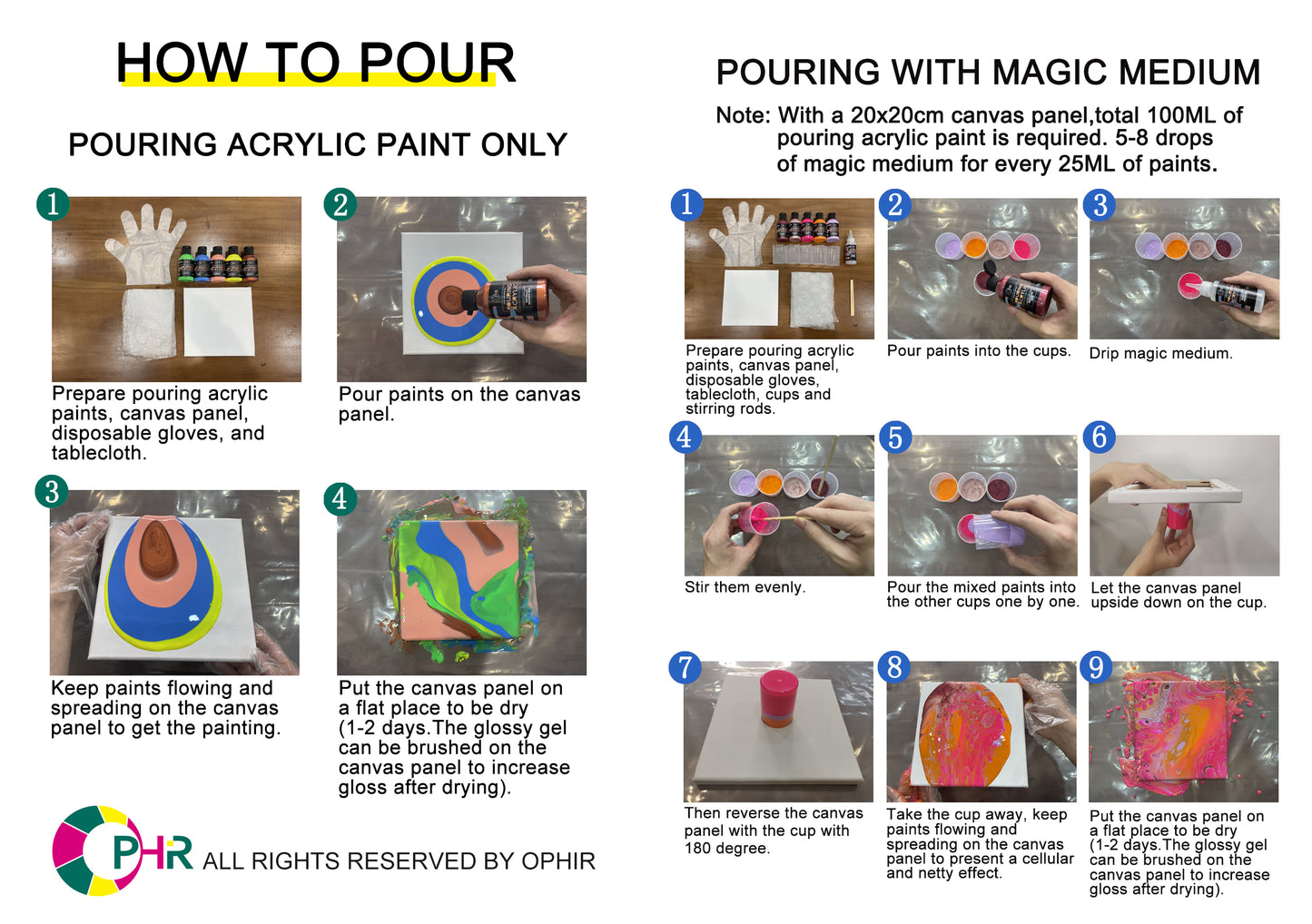 HOW TO POUR

POURING ACRYLIC PAINT ONLY

1
Prepare pouring acrylic paints, canvas panel, disposable gloves, and tablecloth.

2
Pour paints on the canvas panel.

3
Keep paints flowing and spreading on the canvas panel to get the painting.

4
Put the canvas panel on a flat place to be dry (1-2 days.The glossy gel can be brushed on the canvas panel to increase gloss after drying).

OPHIR ALL RIGHTS RESERVED BY OPHIR

POURING WITH MAGIC MEDIUM

Note: With a 20x20cm canvas panel,total 100ML of pouring acrylic paint is required. 5-8 drops of magic medium for every 25ML of paints.

1
Prepare pouring acrylic paints, canvas panel, disposable gloves, tablecloth, cups and stirring rods.

2
Pour paints into the cups.

3
Drip magic medium.

4
Stir them evenly.

5
Pour the mixed paints into the other cups one by one.

6
Let the canvas panel upside down on the cup.

7
Then reverse the canvas panel with the cup with 180 degree.

8
Take the cup away, keep paints flowing and spreading on the canvas panel to present a cellular and netty effect.

9
Put the canvas panel on a flat place to be dry (1-2 days.The glossy gel can be brushed on the canvas panel to increase gloss after drying).