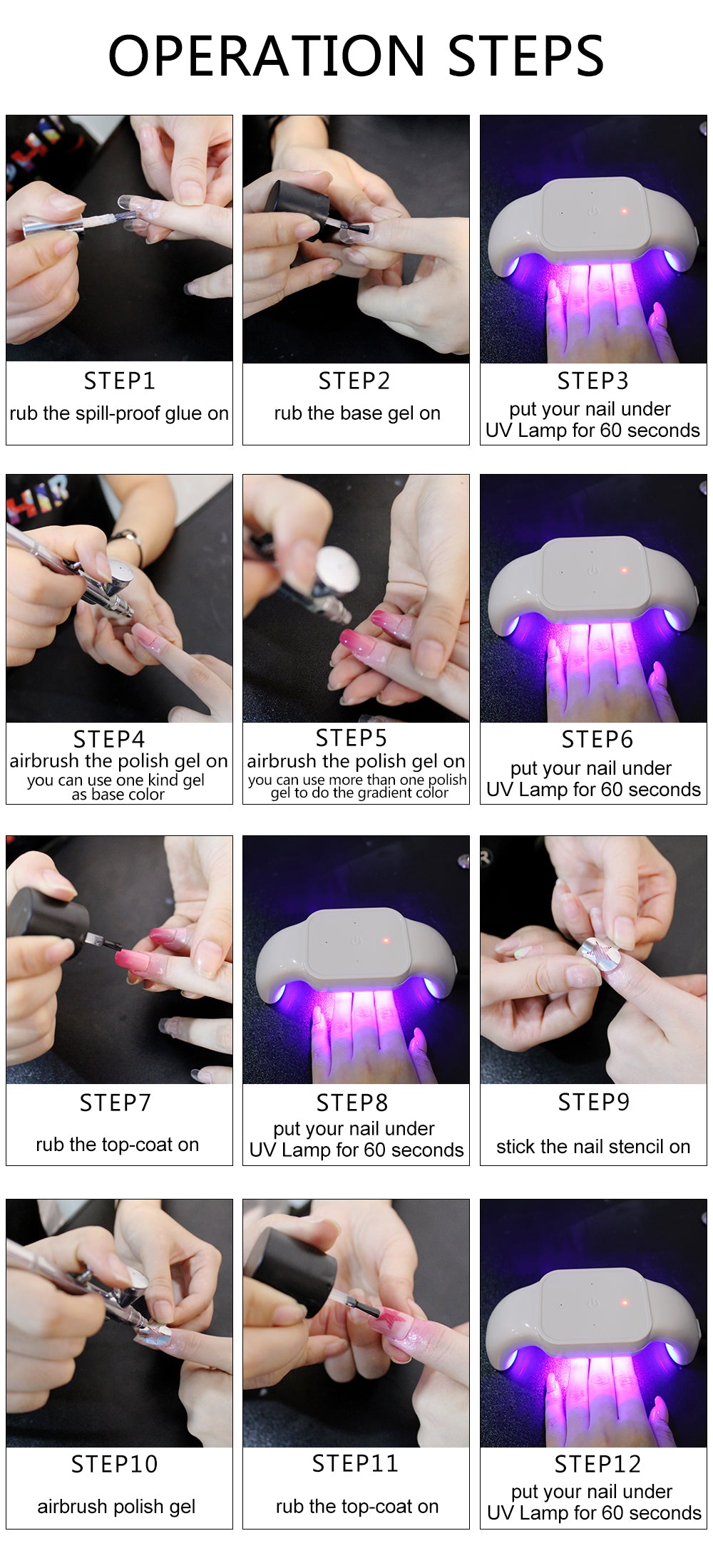 OPERATION STEPS

STEP1
rub the spill-proof glue on

STEP2
rub the base gel on

STEP3
put your nail under UV Lamp for 60 seconds

STEP4
airbrush the polish gel on
you can use one kind gel as base color

STEP5
airbrush the polish gel on
you can use more than one polish gel to do the gradient color

STEP6
put your nail under UV Lamp for 60 seconds

STEP7
rub the top-coat on

STEP8
put your nail under UV Lamp for 60 seconds

STEP9
stick the nail stencil on

STEP10
airbrush polish gel

STEP11
rub the top-coat on

STEP12
put your nail under UV Lamp for 60 seconds