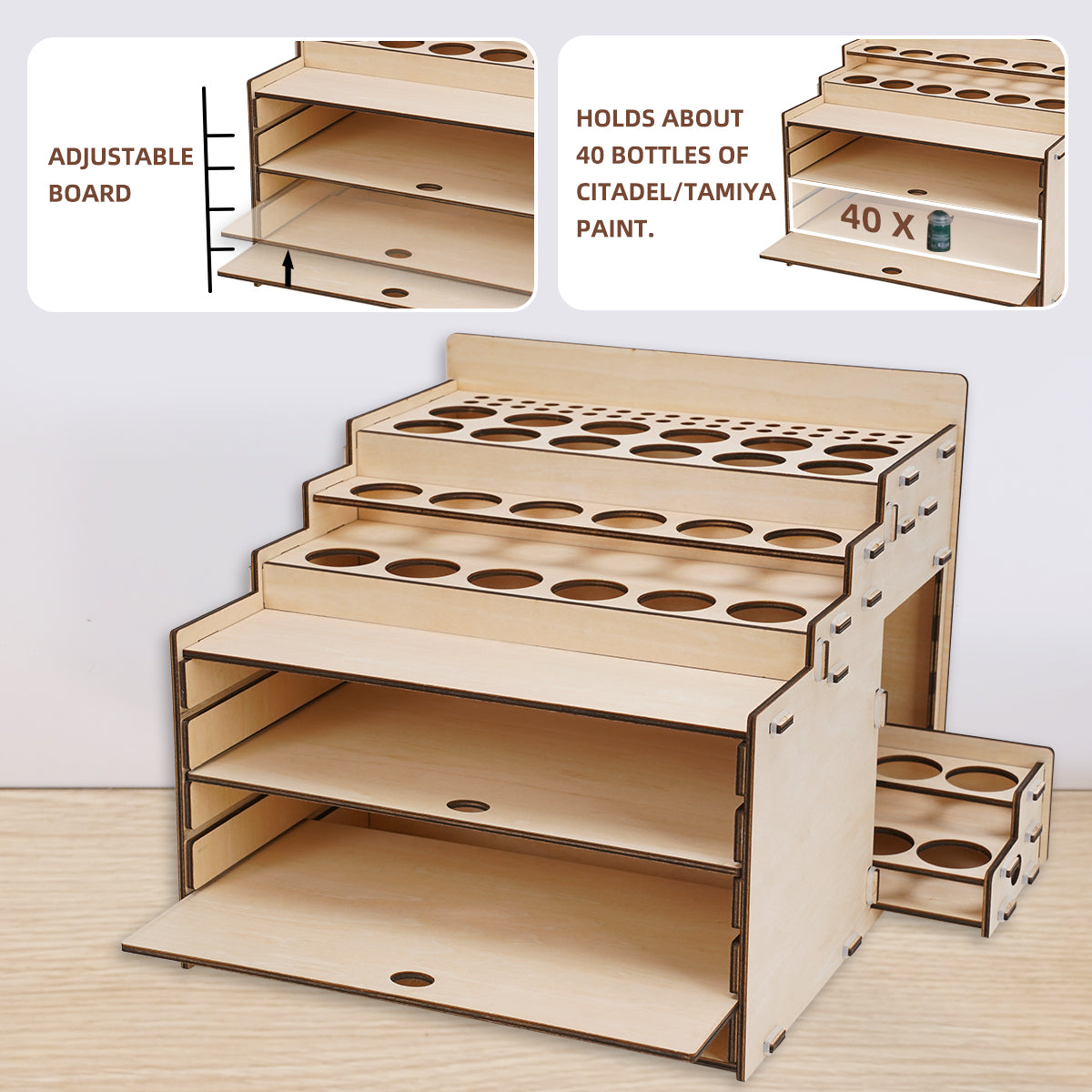 ADJUSTABLE BOARD

HOLDS ABOUT 40 BOTTLES OF CITADEL/TAMIYA PAINT.

40 X