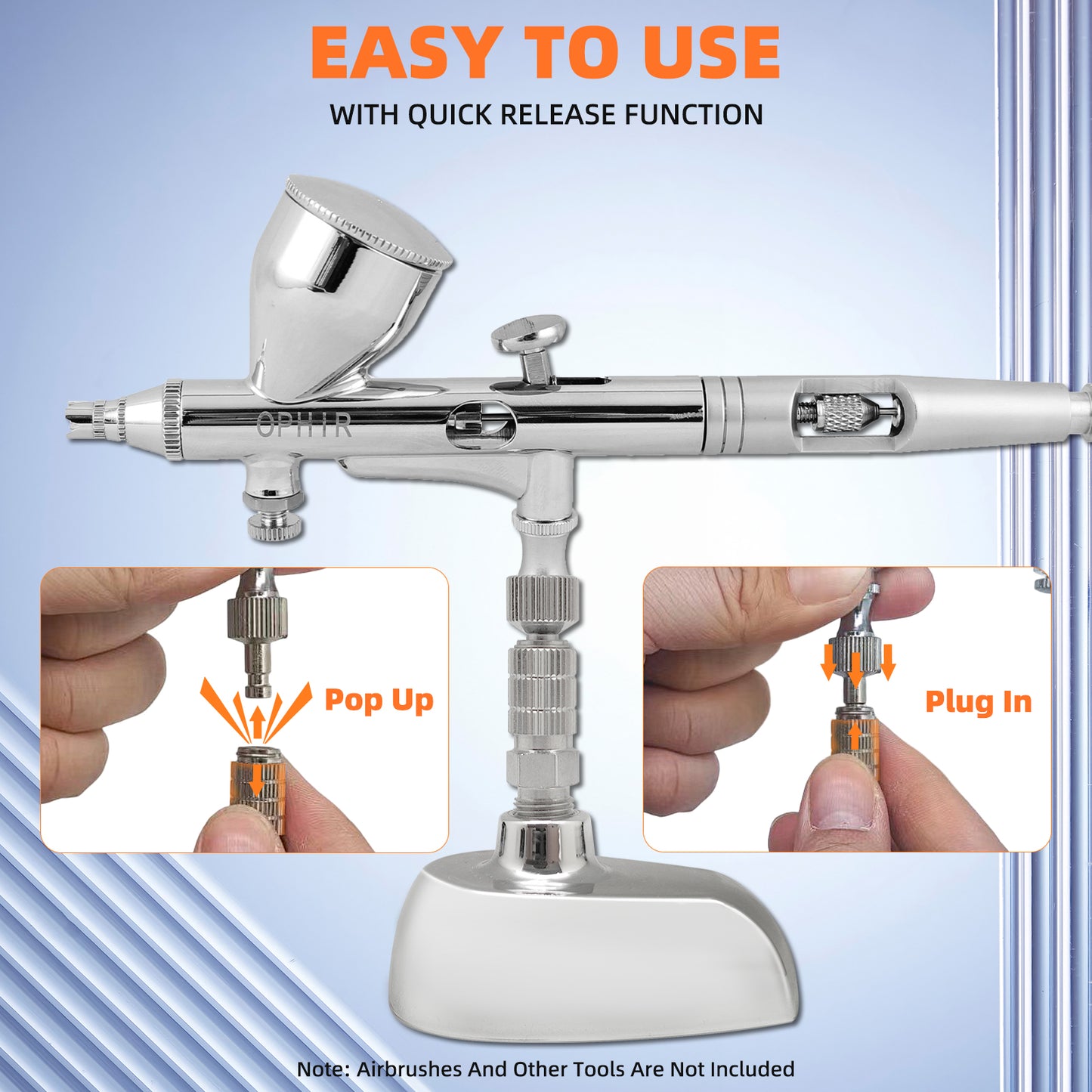 EASY TO USE
WITH QUICK RELEASE FUNCTION

OPHIR

Pop Up

Plug In

Note: Airbrushes And Other Tools Are Not Included