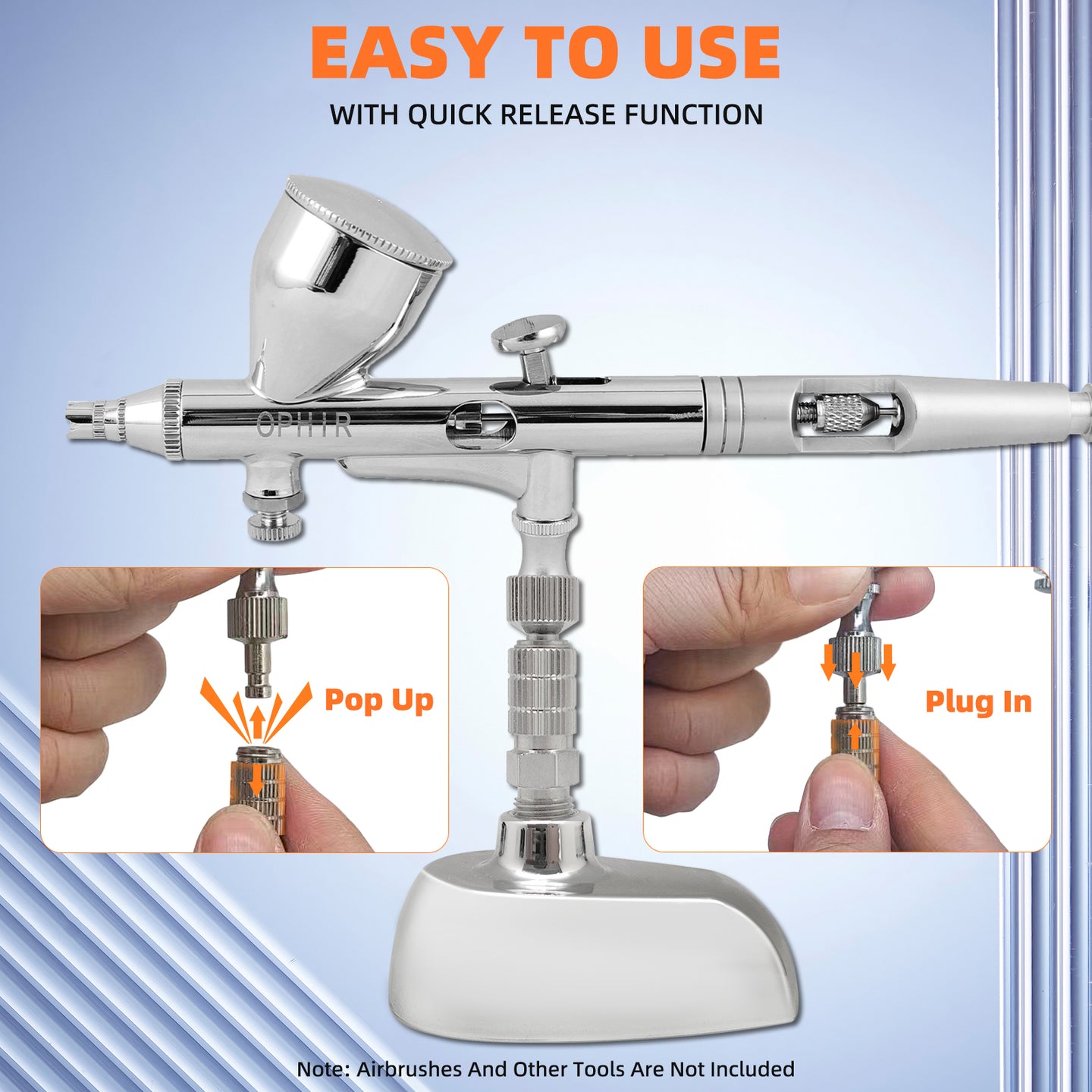 EASY TO USE
WITH QUICK RELEASE FUNCTION

OPHIR

Pop Up

Plug In

Note: Airbrushes And Other Tools Are Not Included