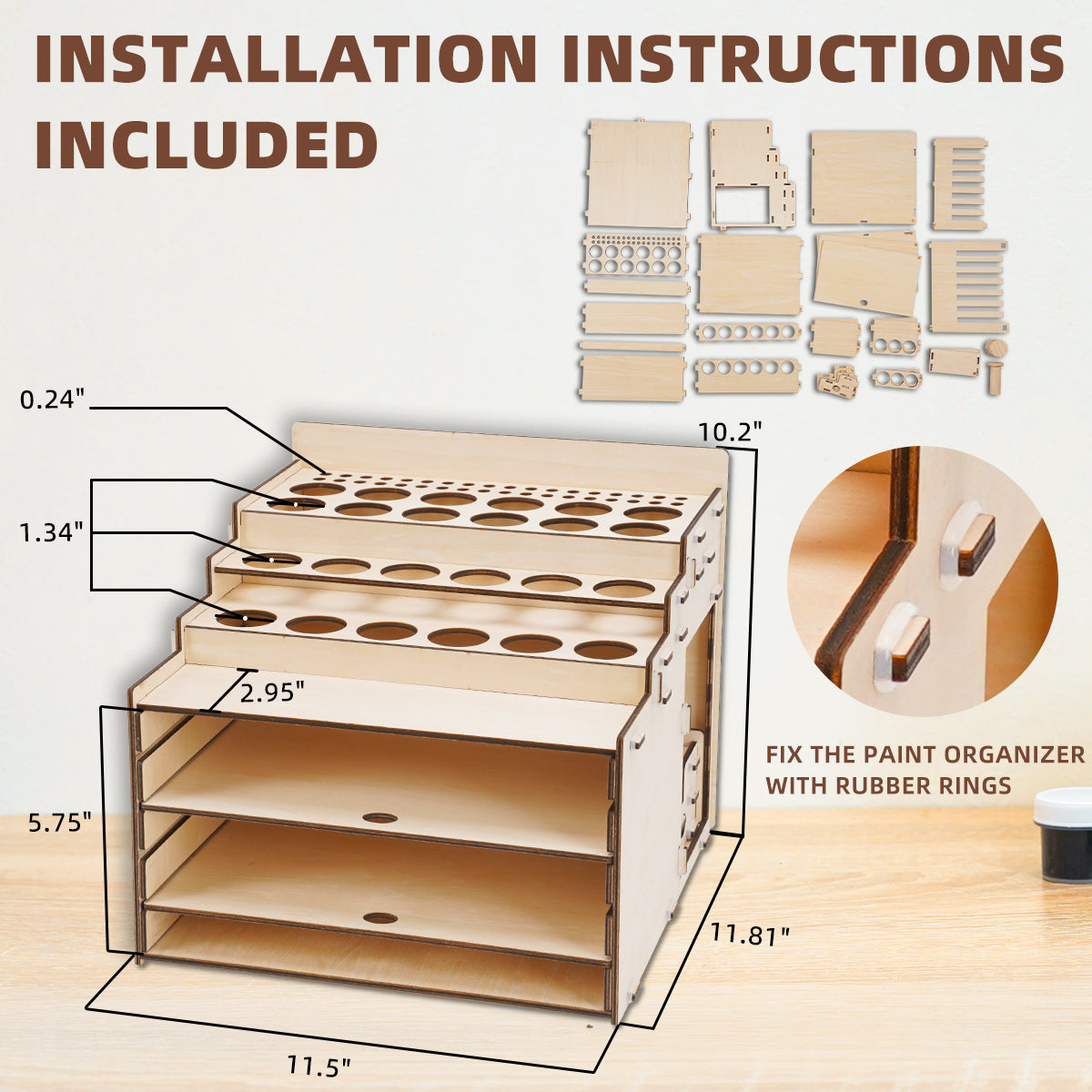 INSTALLATION INSTRUCTIONS INCLUDED

0.24"

10.2"

1.34"

2.95"

5.75"

FIX THE PAINT ORGANIZER WITH RUBBER RINGS

11.81"

11.5"